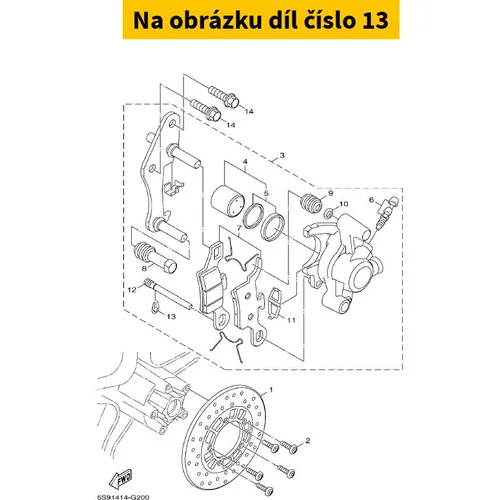 Na obrázku díl číslo 13

14
14
3
4
5
9
10
6
7
8
12
13
11
1
2
FWD
5S91414-G200