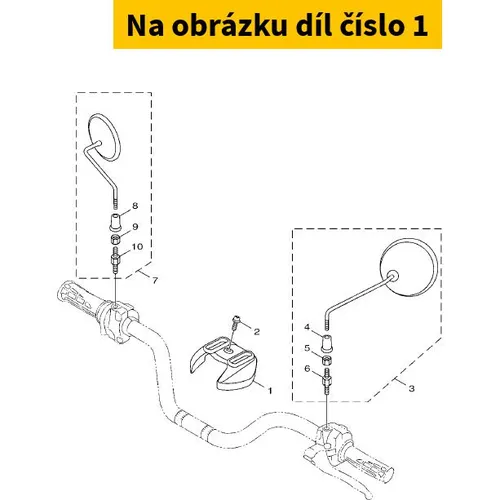 Na obrázku díl číslo 1

8
9
10
7
2
1
4
5
6
3