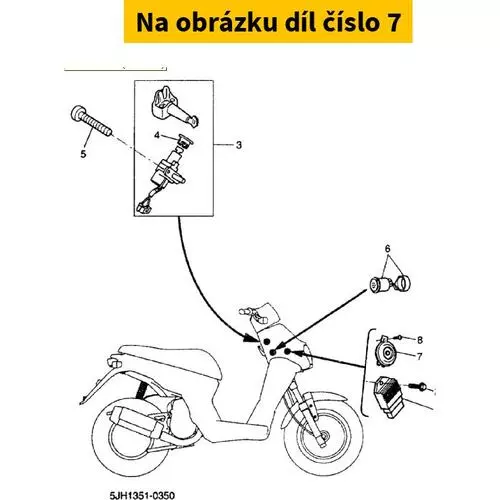 Na obrázku díl číslo 7

5

4

3

6

8

7

5JH1351-0350