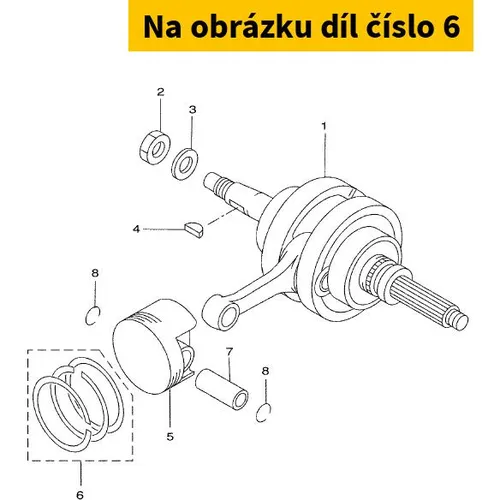 Na obrázku díl číslo 6

2
3
1
4
8
7
8
5
6