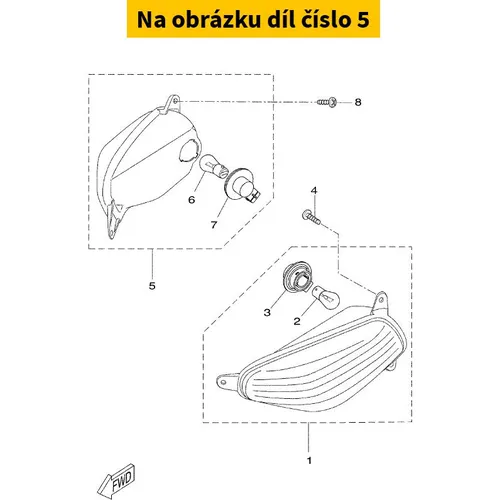 Na obrázku díl číslo 5

8

6

7

4

5

3

2

1

FWD