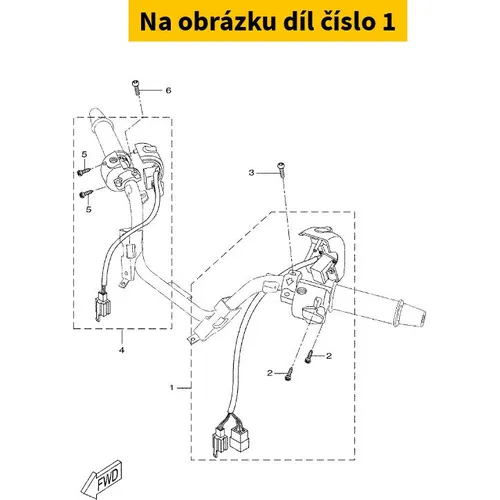 Na obrázku díl číslo 1

6

5

5

3

4

2

2

1

FWD