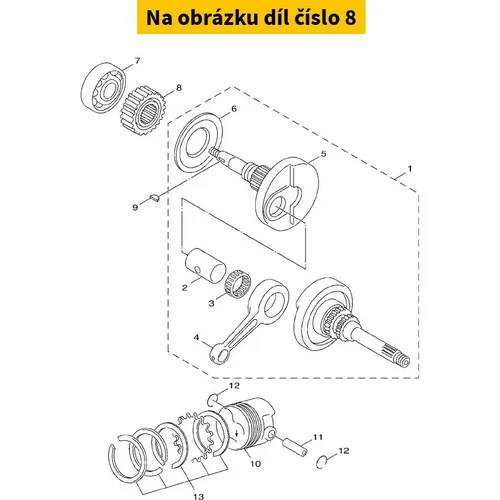 Na obrázku díl číslo 8

7
8
6
5
1
9
2
3
4
12
11
12
10
13