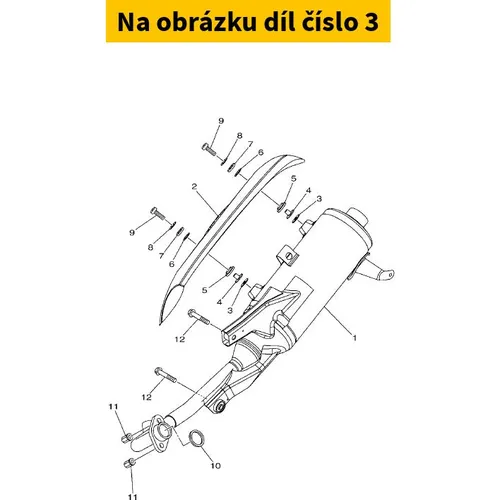 Na obrázku díl číslo 3

9
8
7
6
2
5
4
3
9
8
7
6
5
4
3
12
1
12
11
10
11