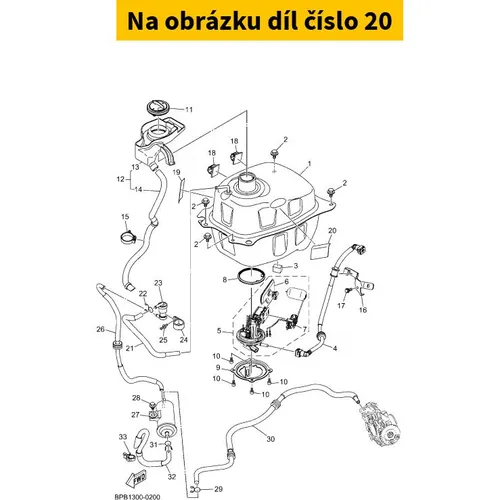 Na obrázku díl číslo 20

11
18
18
2
1
13
12
14
19
2
2
15
2
20
3
8
6
23
22
17
16
26
25
24
5
7
21
4
10
9
10
10
10
28
27
33
31
30
32
FWD
29
BPB1300-0200