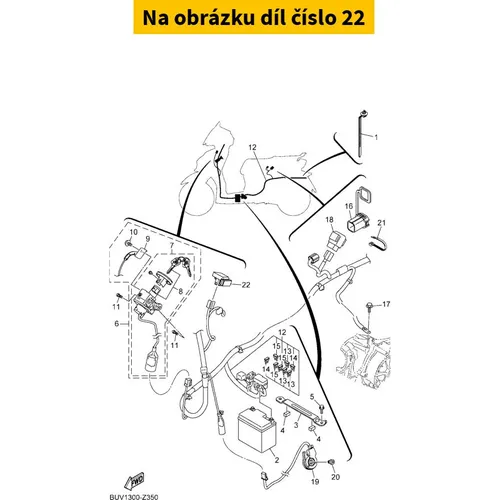 Na obrázku díl číslo 22

1
12
16
18
21
10
9
7
8
22
11
6
11
17
12
15
13
15
14
14
15
13
13
5
4
3
4
2
19
20
FWD
BUV1300-Z350