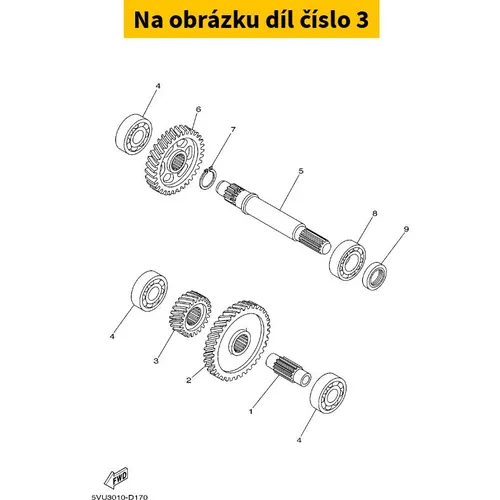 Na obrázku díl číslo 3

4
6
7
5
8
9
4
3
2
1
4
FWD
5VU3010-D170