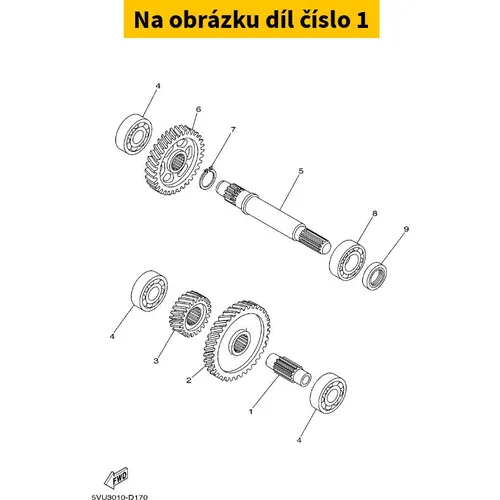 Na obrázku díl číslo 1

4
6
7
5
8
9
4
3
2
1
4

FWD

5VU3010-D170