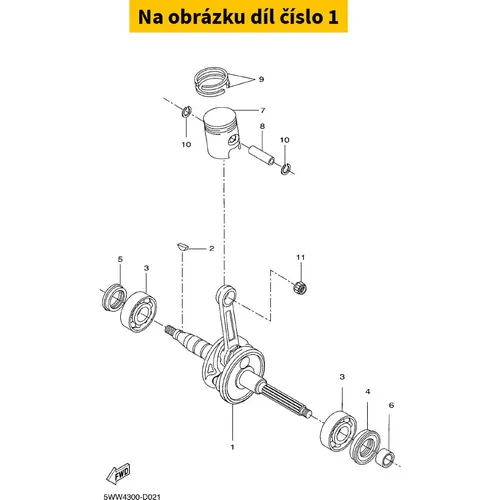 Na obrázku díl číslo 1

9
7
8
10
10
2
11
5
3
3
4
6
1
FWD
5WW4300-D021