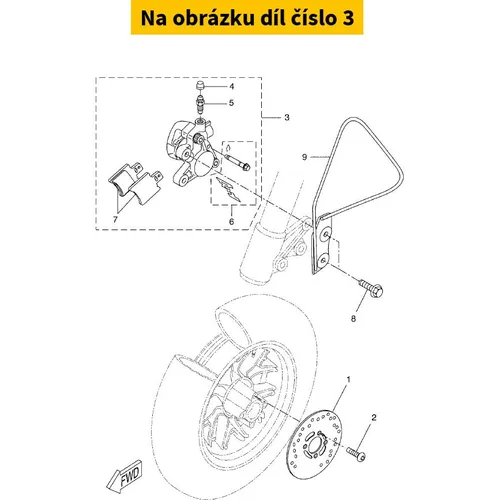 Na obrázku díl číslo 3

4
5
3
9
7
6
8
1
2
FWD