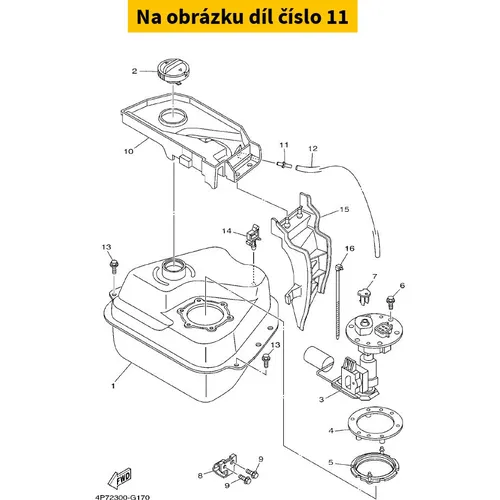 Na obrázku díl číslo 11

2
10
11
12
15
14
13
16
7
6
13
1
3
4
5
8
9
9
FWD
4P72300-G170