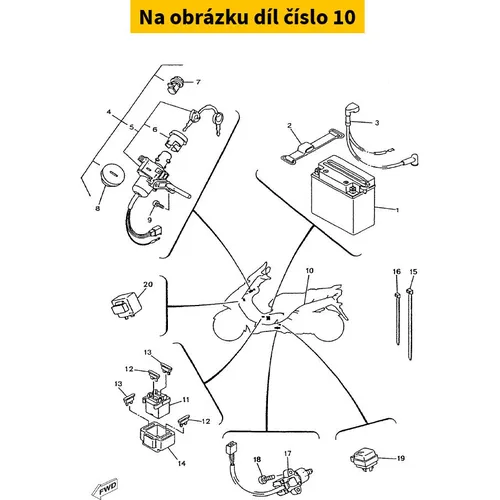 Na obrázku díl číslo 10

7
4
5
6
8
9
2
3
1
10
16
15
20
13
12
13
11
12
14
18
17
19
FWD