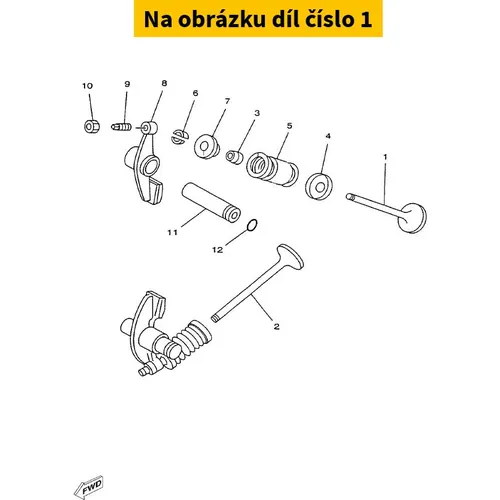 Na obrázku díl číslo 1

10
9
8
6
7
3
5
4
1
11
12
2
FWD