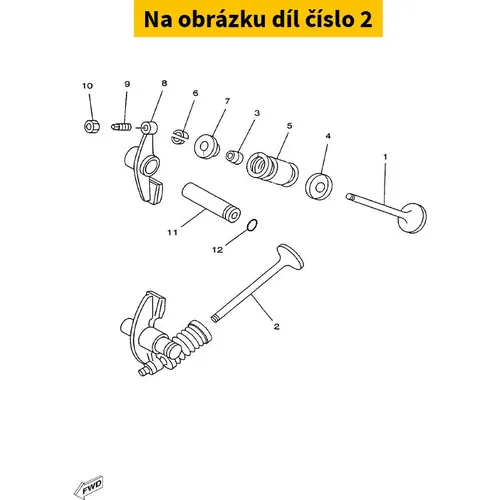 Na obrázku díl číslo 2

10
9
8
6
7
3
5
4
1
11
12
2
FWD