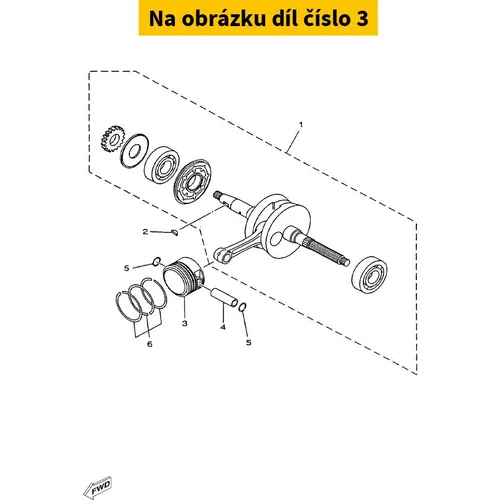 Na obrázku díl číslo 3

1

2

5

3

4

5

6

FWD