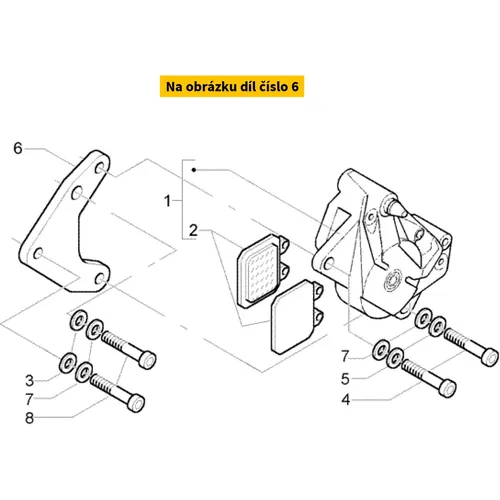 Na obrázku díl číslo 6

6
1
2
3
7
8
7
5
4