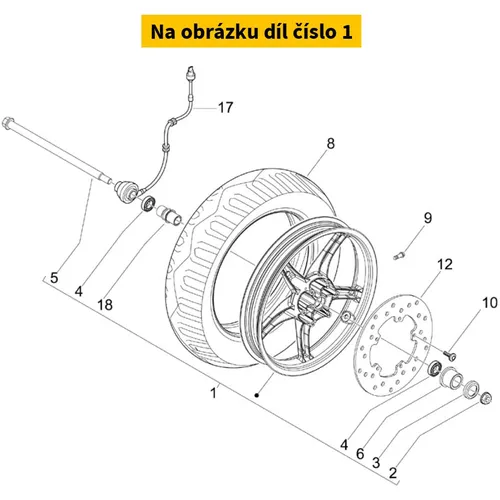 Na obrázku díl číslo 1

17
8
9
12
10
5
4
18
1
4
6
3
2