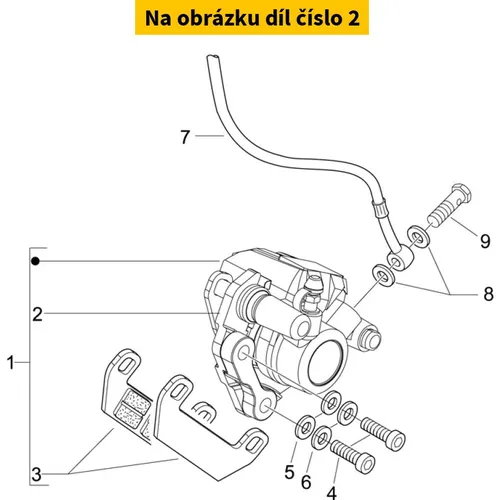 Na obrázku díl číslo 2

7

9

8

2

1

3

5

6

4