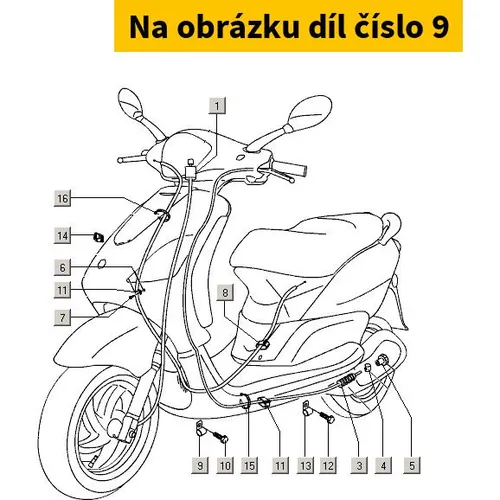 Na obrázku díl číslo 9

1
16
14
6
11
7
8
9
10
15
11
13
12
3
4
5