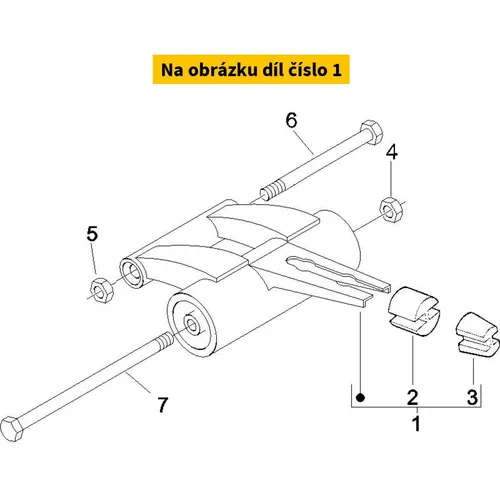 Na obrázku díl číslo 1

6
4
5
7
2
3
1