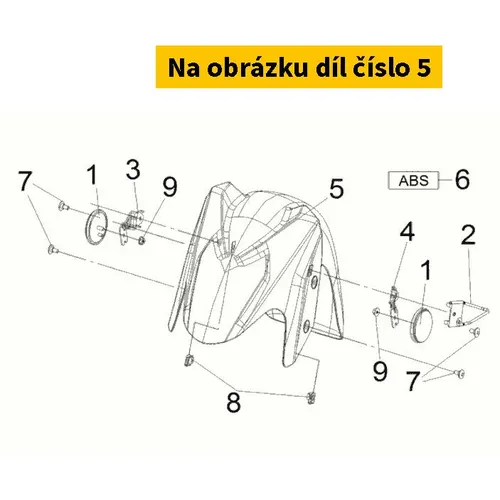 Na obrázku díl číslo 5

7
1
3
9
5
ABS
6
4
2
1
9
7
8