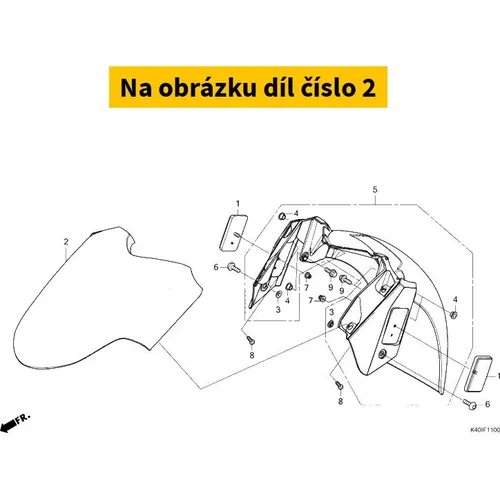 Na obrázku díl číslo 2

5
1
4
2
6
7
9
9
3
4
7
3
4
8
1
8
6
FR.
K40IF1100