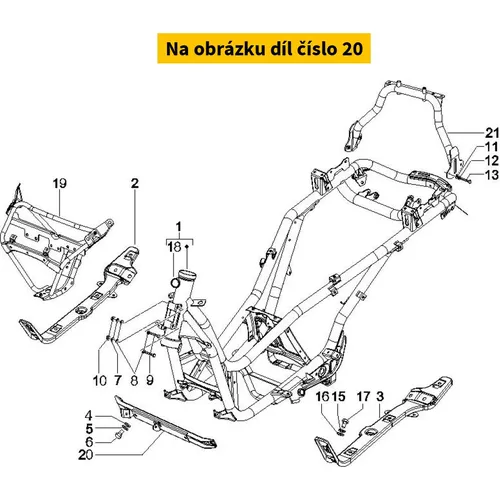 Na obrázku díl číslo 20

21
11
12
13
19
2
1
18
10
7
8
9
16
15
17
3
4
5
6
20