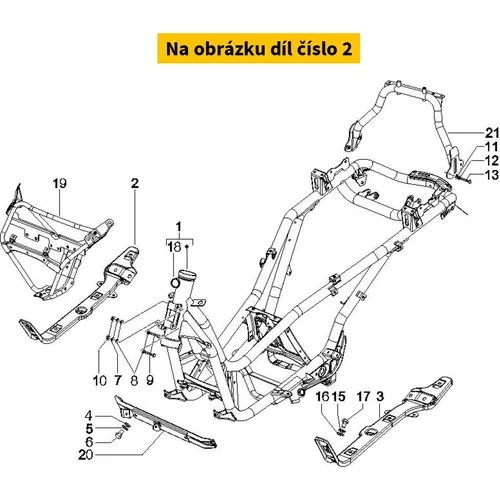 Na obrázku díl číslo 2

21
11
12
13
19
2
1
18
10
7
8
9
16
15
17
3
4
5
6
20