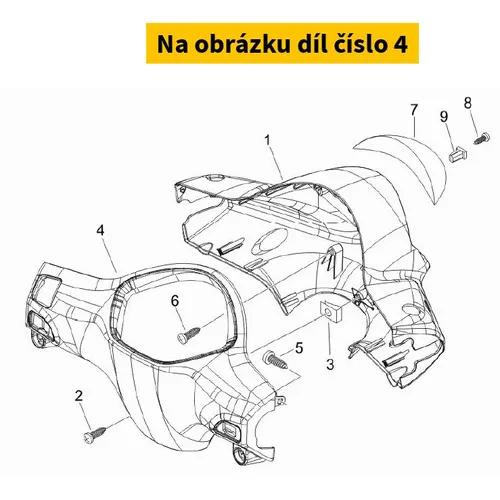 Na obrázku díl číslo 4

7
8
9
1
4
6
5
3
2