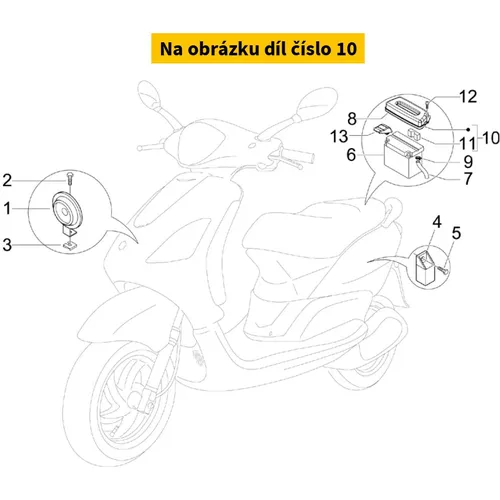 Na obrázku díl číslo 10

12
8
13
11
10
6
9
7
2
1
3
4
5