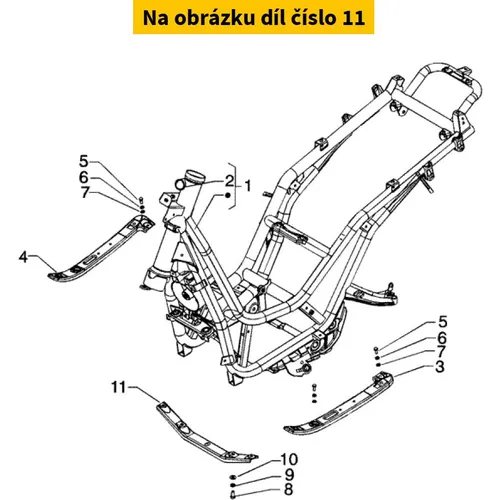 Na obrázku díl číslo 11

5
6
7
2
1
4
5
6
7
3
11
10
9
8