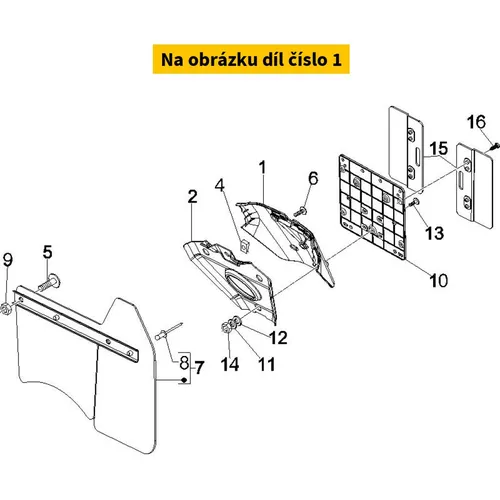 Na obrázku díl číslo 1

16
15
1
6
4
2
13
10
5
9
12
8
7
14
11