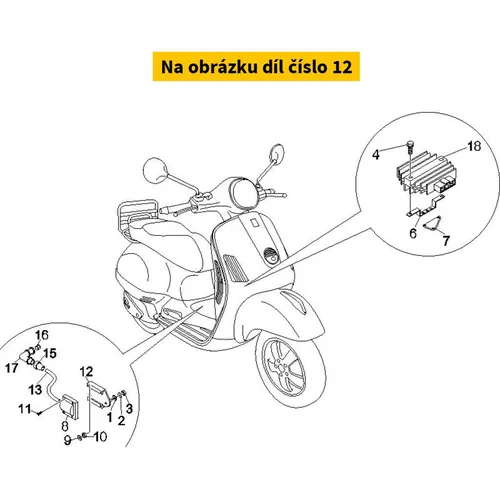 Na obrázku díl číslo 12

4
18
6
7

16
15
17
13
12
11
8
1
2
3
9
10