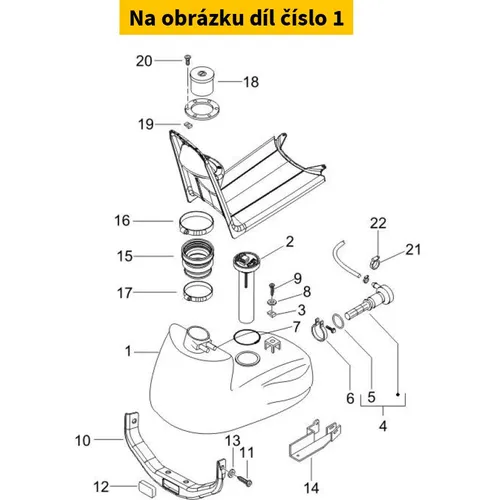 Na obrázku díl číslo 1

20
18
19
16
15
17
2
22
21
9
8
3
7
1
6
5
4
10
13
11
12
14