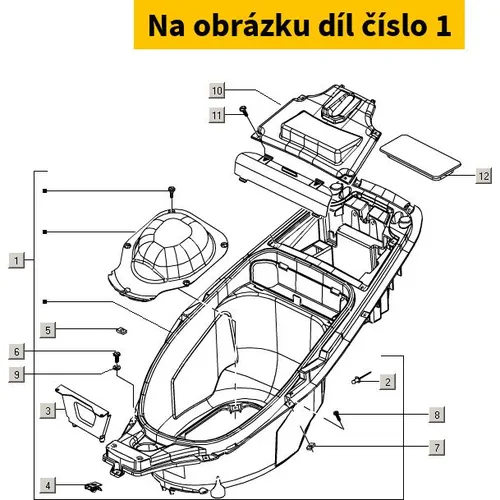 Na obrázku díl číslo 1

10
11
12
1
5
6
9
3
4
2
8
7