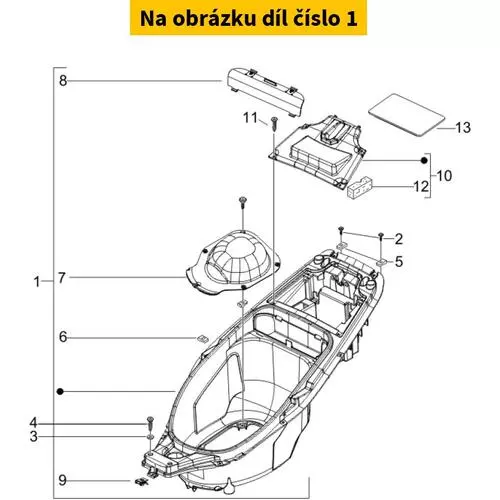 Na obrázku díl číslo 1

8
11
13
10
12
2
5
1
7
6
4
3
9