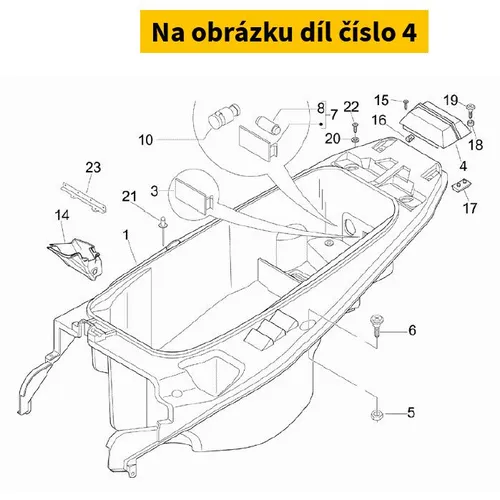 Na obrázku díl číslo 4

8
7
22
15
19
16
10
20
18
4
23
3
21
17
14
1
6
5