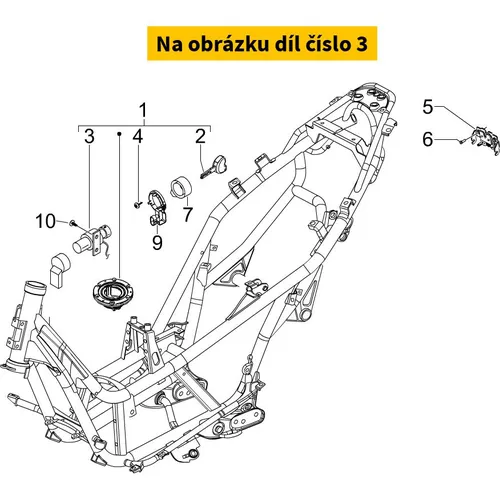 Na obrázku díl číslo 3

1
3
4
2
5
6
7
9
10