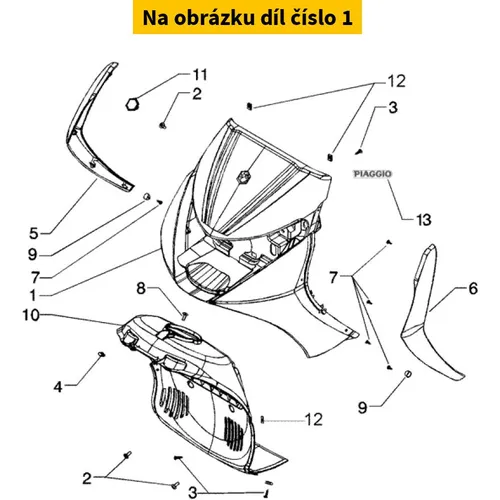 Na obrázku díl číslo 1

11
2
12
3
PIAGGIO
13
5
9
7
1
8
10
7
6
4
9
12
2
3