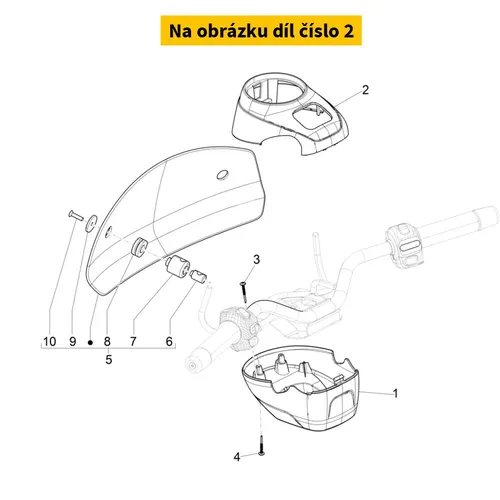 Na obrázku díl číslo 2

2

3

10 9 • 8 7 6
5

1

4