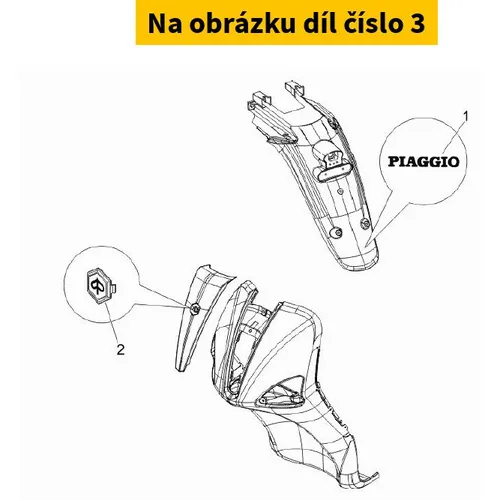 Na obrázku díl číslo 3

1

PIAGGIO

2