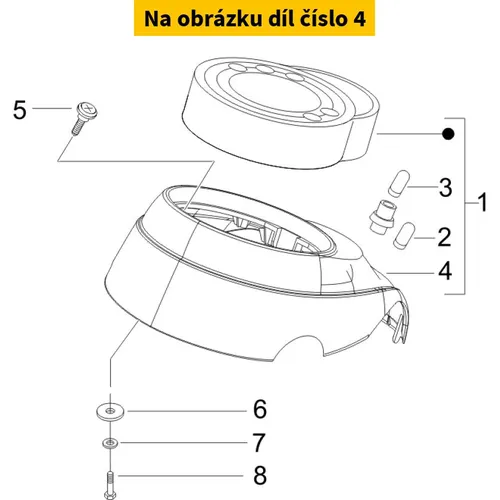 Na obrázku díl číslo 4

5
3
1
2
4
6
7
8