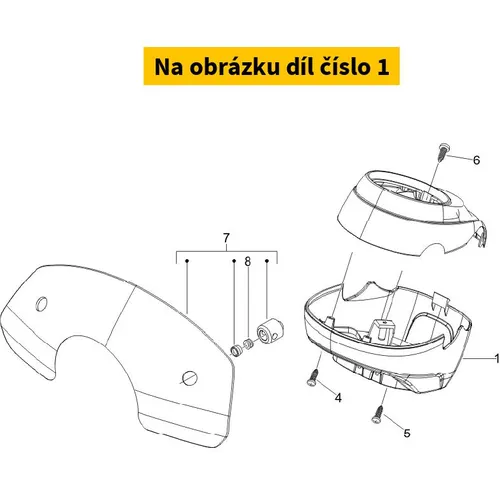 Na obrázku díl číslo 1

6

7

8

1

4

5