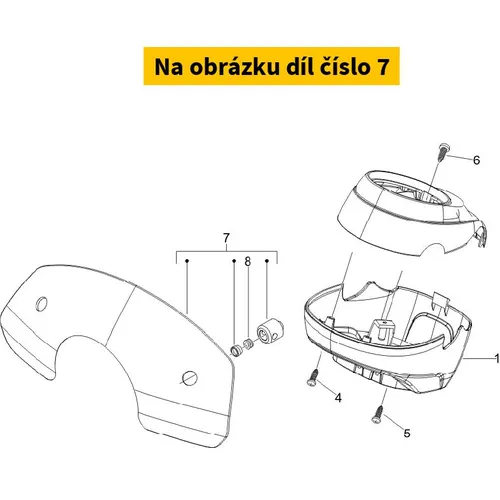 Na obrázku díl číslo 7

6

7

8

1

4

5