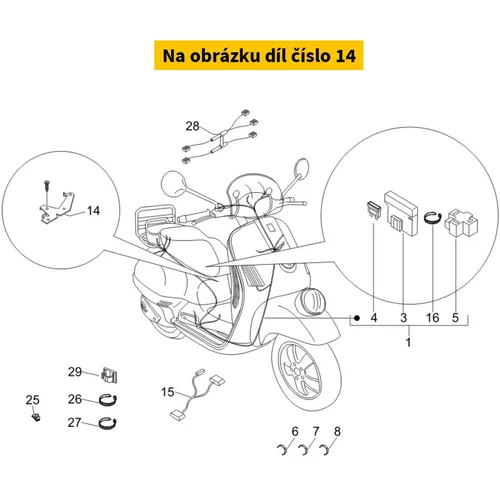 Na obrázku díl číslo 14

28

14

4 3 16 5

1

29

26

25

27

15

6 7 8