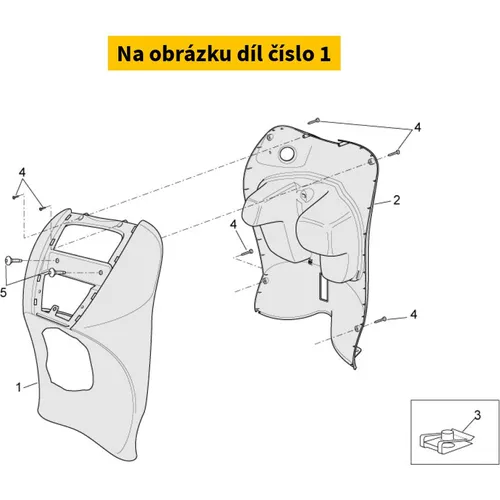 Na obrázku díl číslo 1

4
4
2
4
5
4
1
3