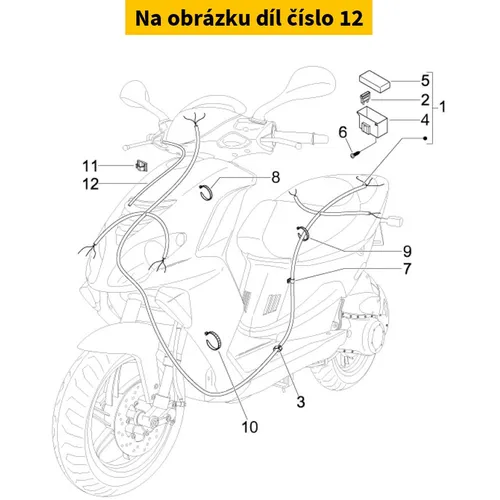 Na obrázku díl číslo 12

5
2
1
4
6
11
12
8
9
7
3
10