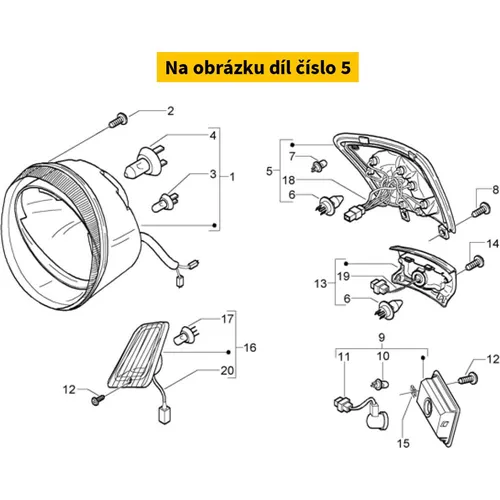 Na obrázku díl číslo 5

2
4
3
1
5
7
18
6
8
14
13
19
6
17
16
20
12
9
11
10
12
15