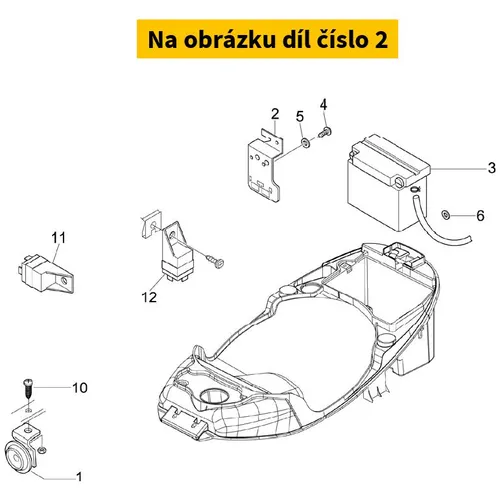 Na obrázku díl číslo 2

2
5
4
3
6
11
12
10
1