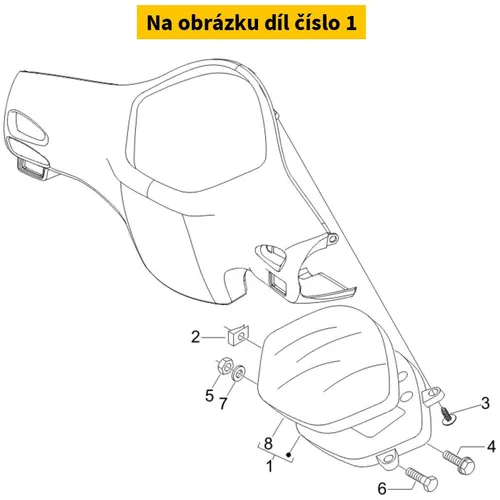 Na obrázku díl číslo 1

2
5
7
3
8
1
4
6